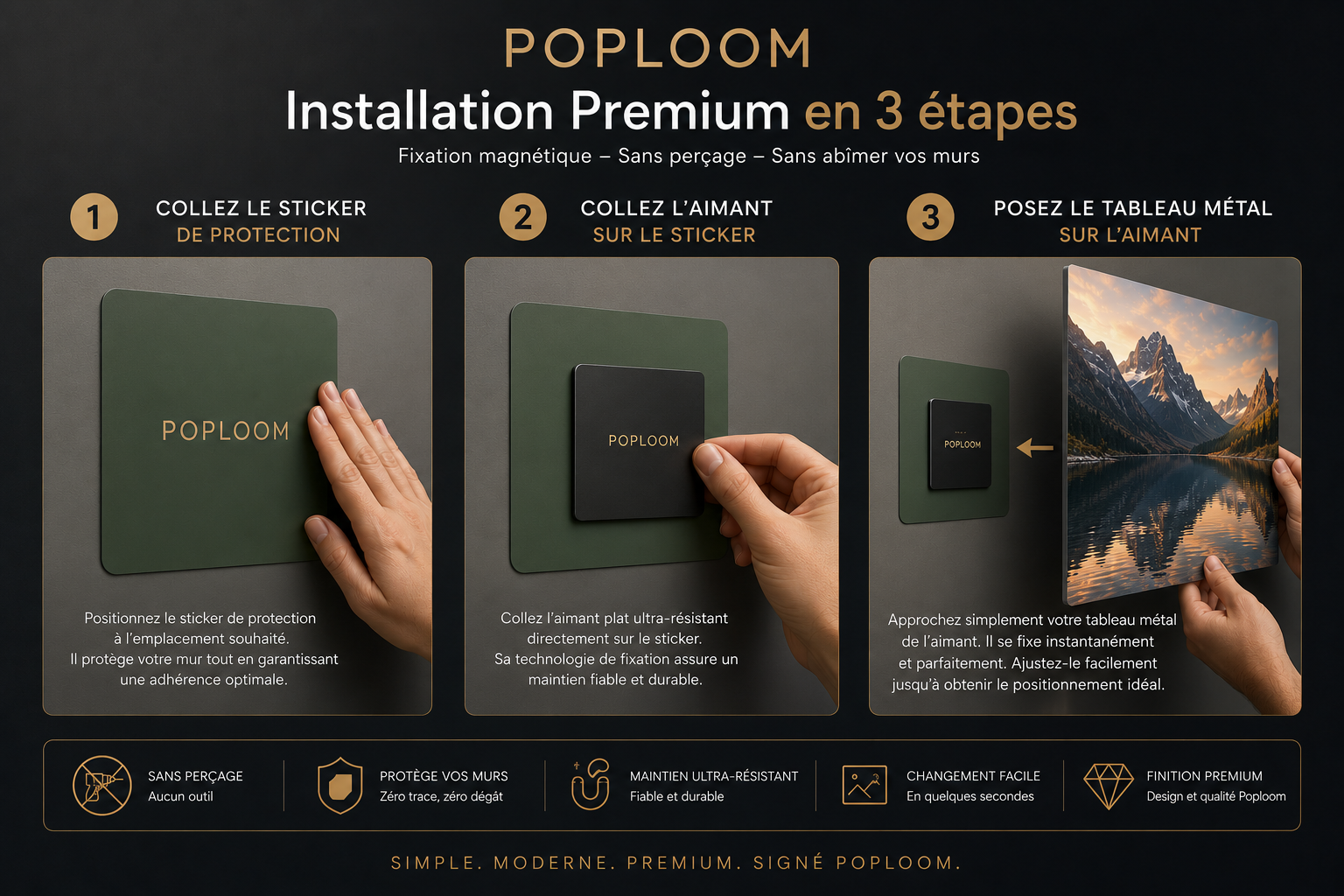 POPLOOM

Installation Premium en 3 étapes

Fixation magnétique – Sans perçage – Sans abîmer vos murs

1 COLLEZ LE STICKER DE PROTECTION

POPLOOM

Positionnez le sticker de protection à l'emplacement souhaité. Il protège votre mur tout en garantissant une adhérence optimale.

2 COLLEZ L'AIMANT SUR LE STICKER

POPLOOM

Collez l'aimant plat ultra-résistant directement sur le sticker. Sa technologie de fixation assure un maintien fiable et durable.

3 POSEZ LE TABLEAU MÉTAL SUR L'AIMANT

POPLOOM

Approchez simplement votre tableau métal de l'aimant. Il se fixe instantanément et parfaitement. Ajustez-le facilement jusqu'à obtenir le positionnement idéal.

SANS PERÇAGE
Aucun outil

PROTÈGE VOS MURS
Zéro trace, zéro dégât

MAINTIEN ULTRA-RÉSISTANT
Fiable et durable

CHANGEMENT FACILE
En quelques secondes

FINITION PREMIUM
Design et qualité Poploom

SIMPLE. MODERNE. PREMIUM. SIGNÉ POPLOOM.